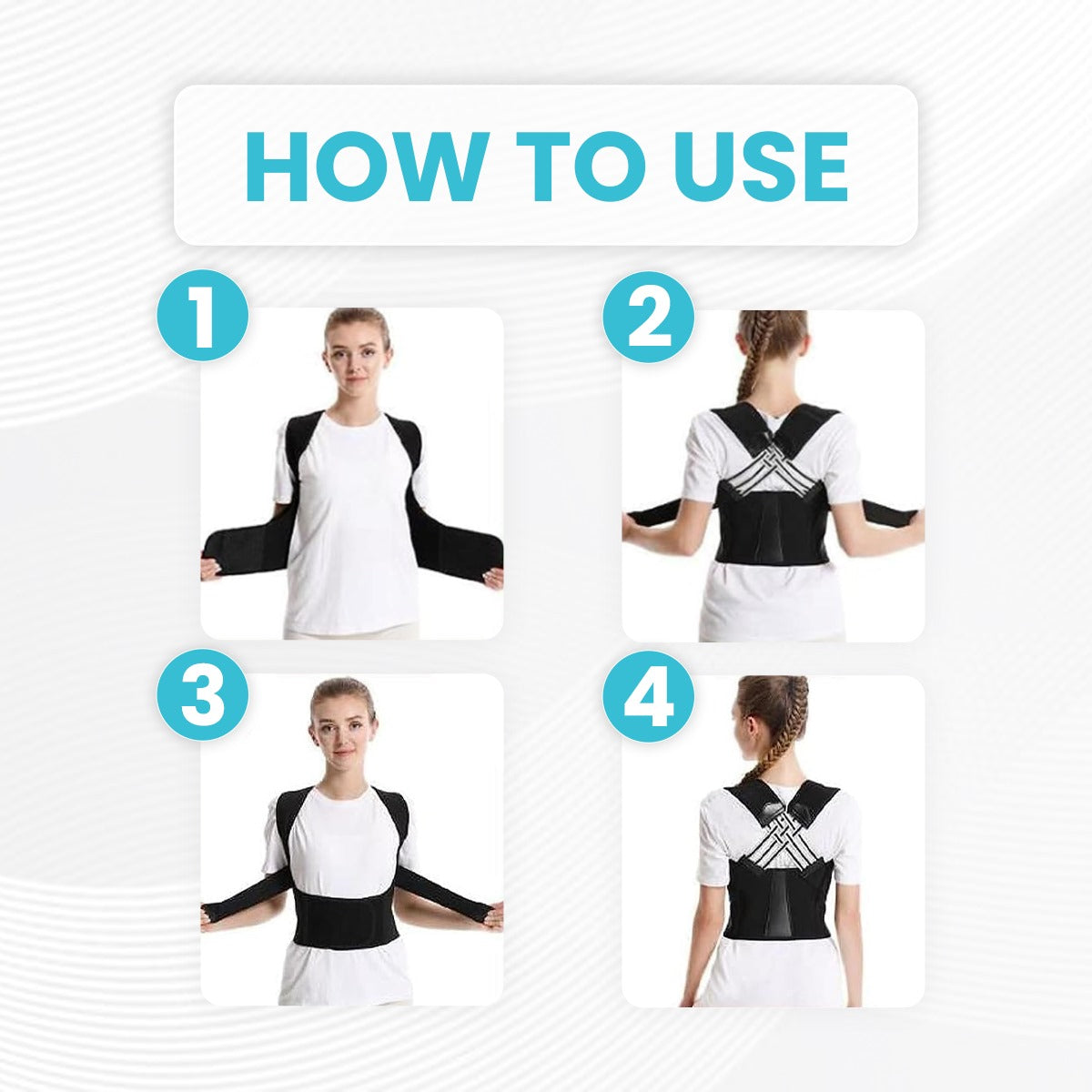 HOW TO USE

1

2

3

4